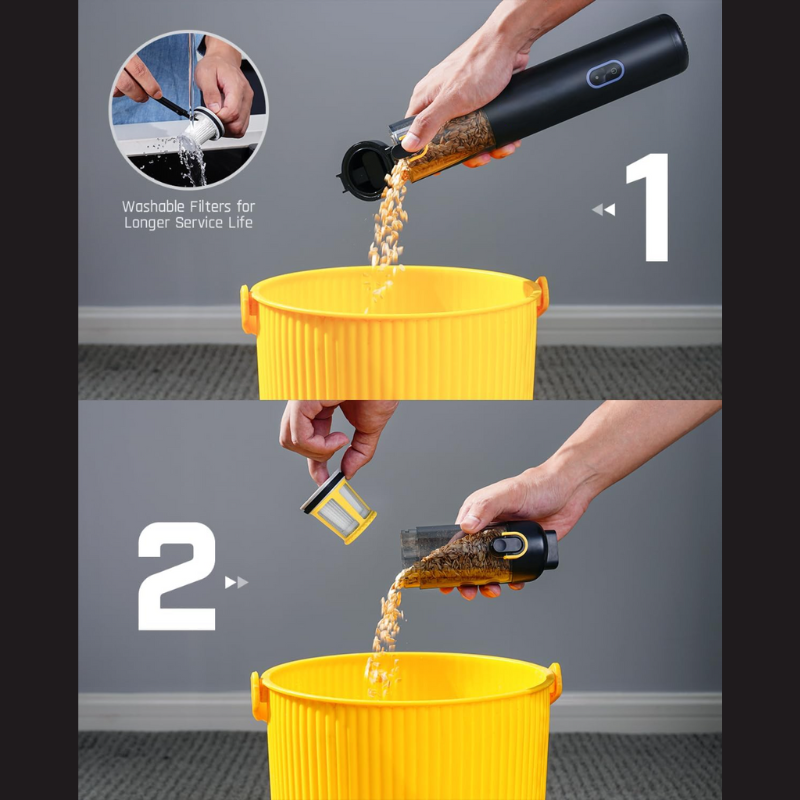 Washable Filters for Longer Service Life

1

2